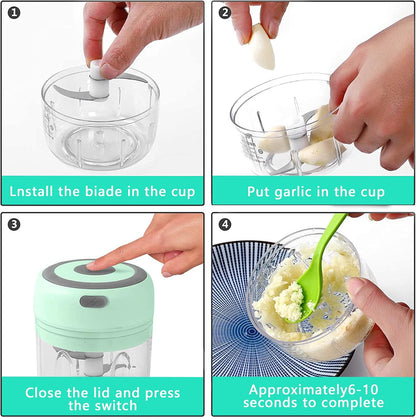 1
Lnstall the biade in the cup

2
Put garlic in the cup

3
Close the lid and press the switch

4
Approximately6-10 seconds to complete