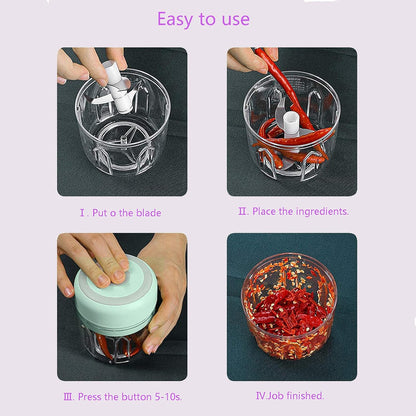 Easy to use

Ⅰ. Put o the blade

Ⅱ. Place the ingredients.

Ⅲ. Press the button 5-10s.

Ⅳ.Job finished.