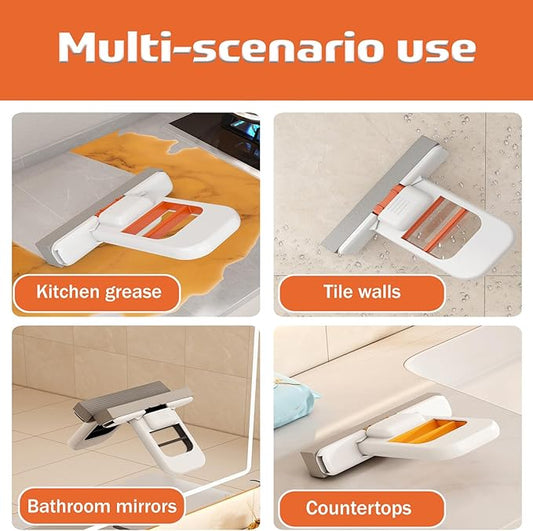 Multi-scenario use

Kitchen grease

Tile walls

Bathroom mirrors

Countertops