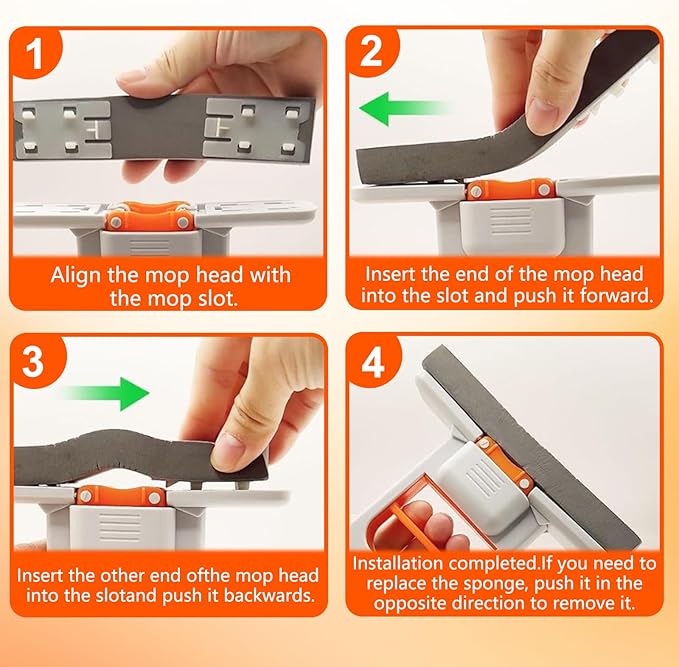 1

Align the mop head with the mop slot.

2

Insert the end of the mop head into the slot and push it forward.

3

Insert the other end ofthe mop head into the slotand push it backwards.

4

Installation completed.If you need to replace the sponge, push it in the opposite direction to remove it.